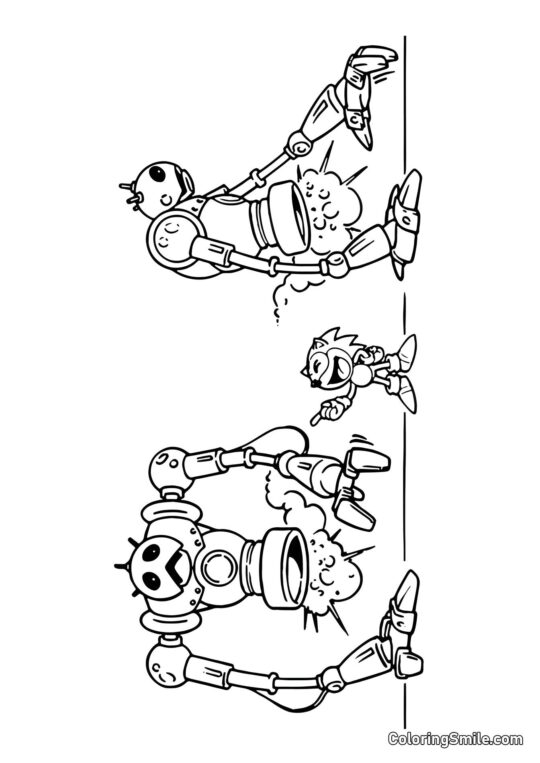 ColoringSmile.com